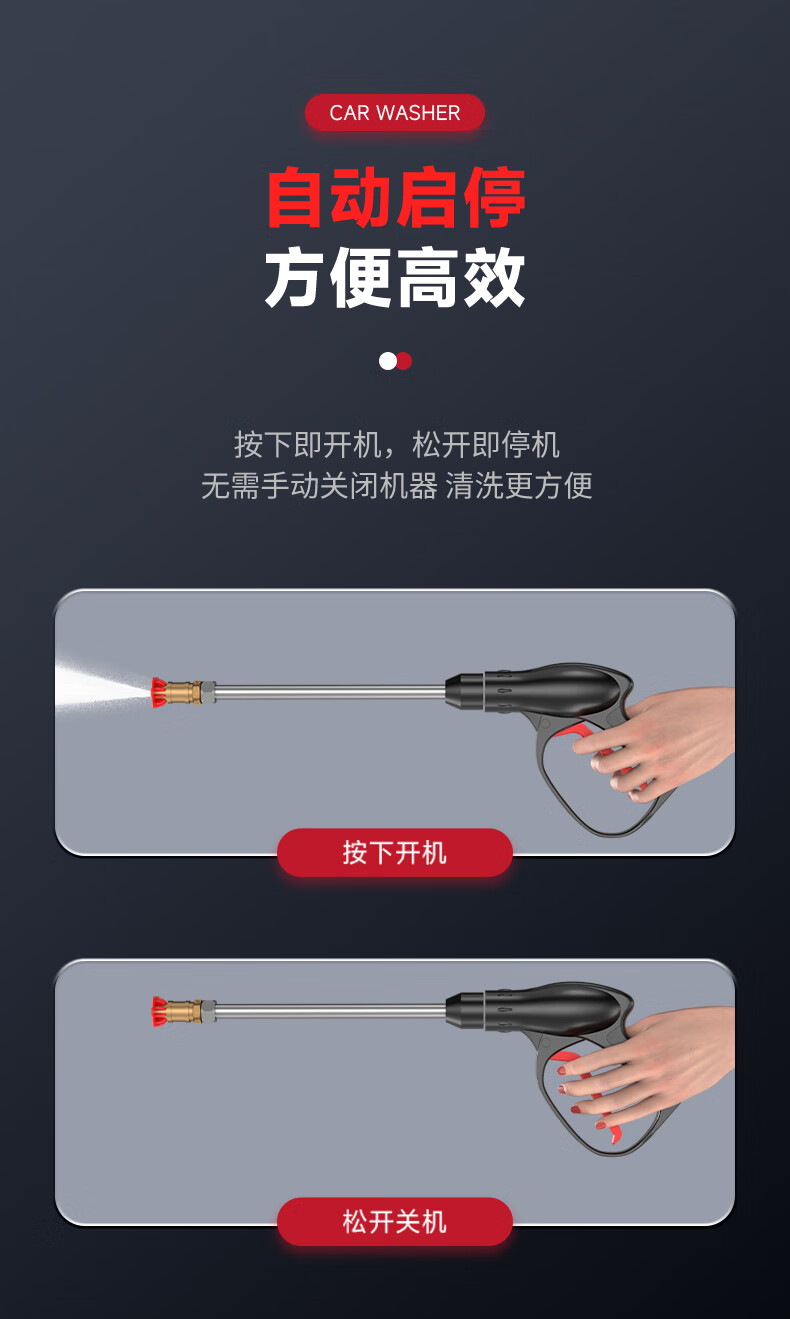 CAR WASHER

自动启停
方便高效

按下即开机，松开即停机
无需手动关闭机器 清洗更方便

按下开机

松开关机